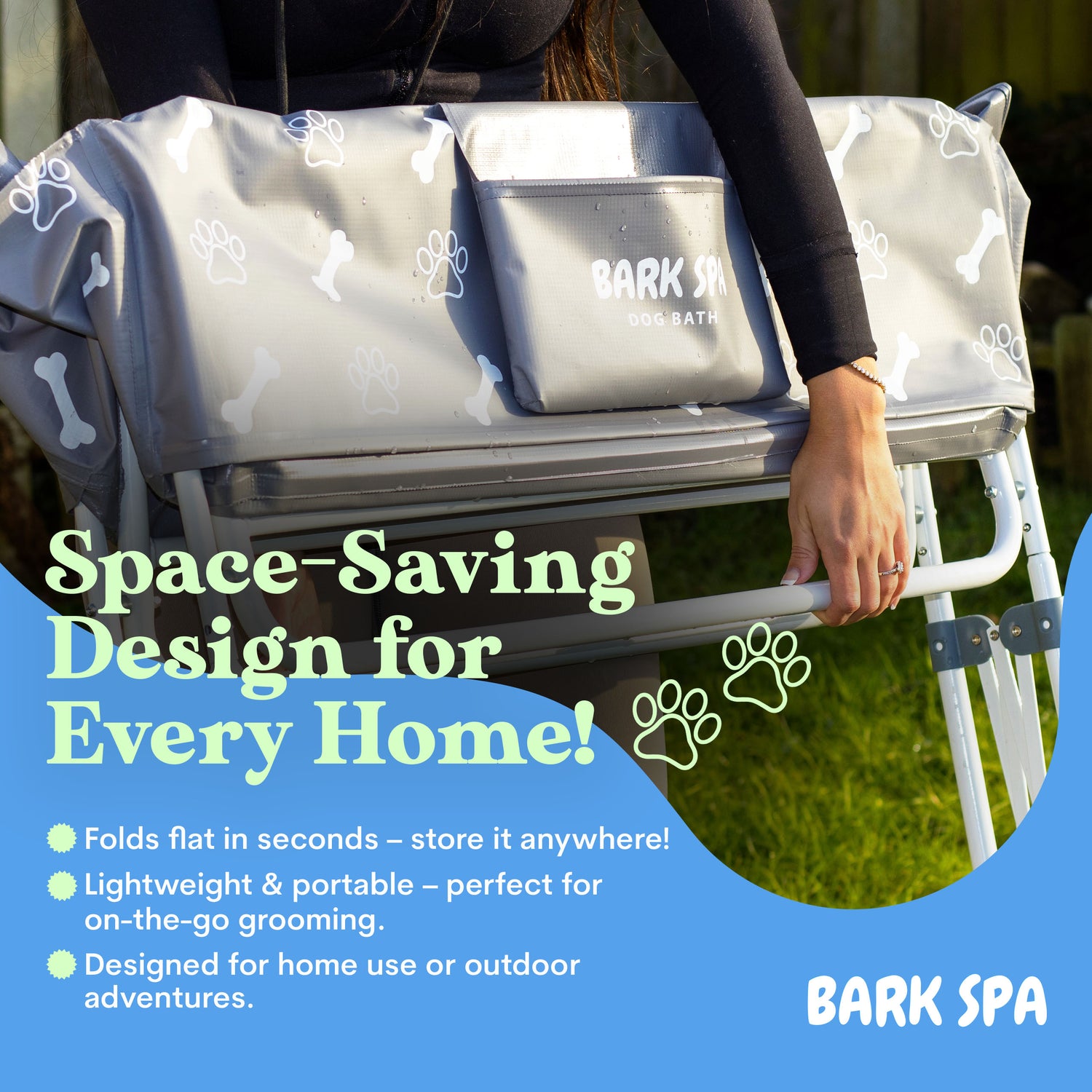 BARK SPA
DOG BATH

Space-Saving Design for Every Home!

Folds flat in seconds – store it anywhere!

Lightweight & portable – perfect for on-the-go grooming.

Designed for home use or outdoor adventures.

BARK SPA